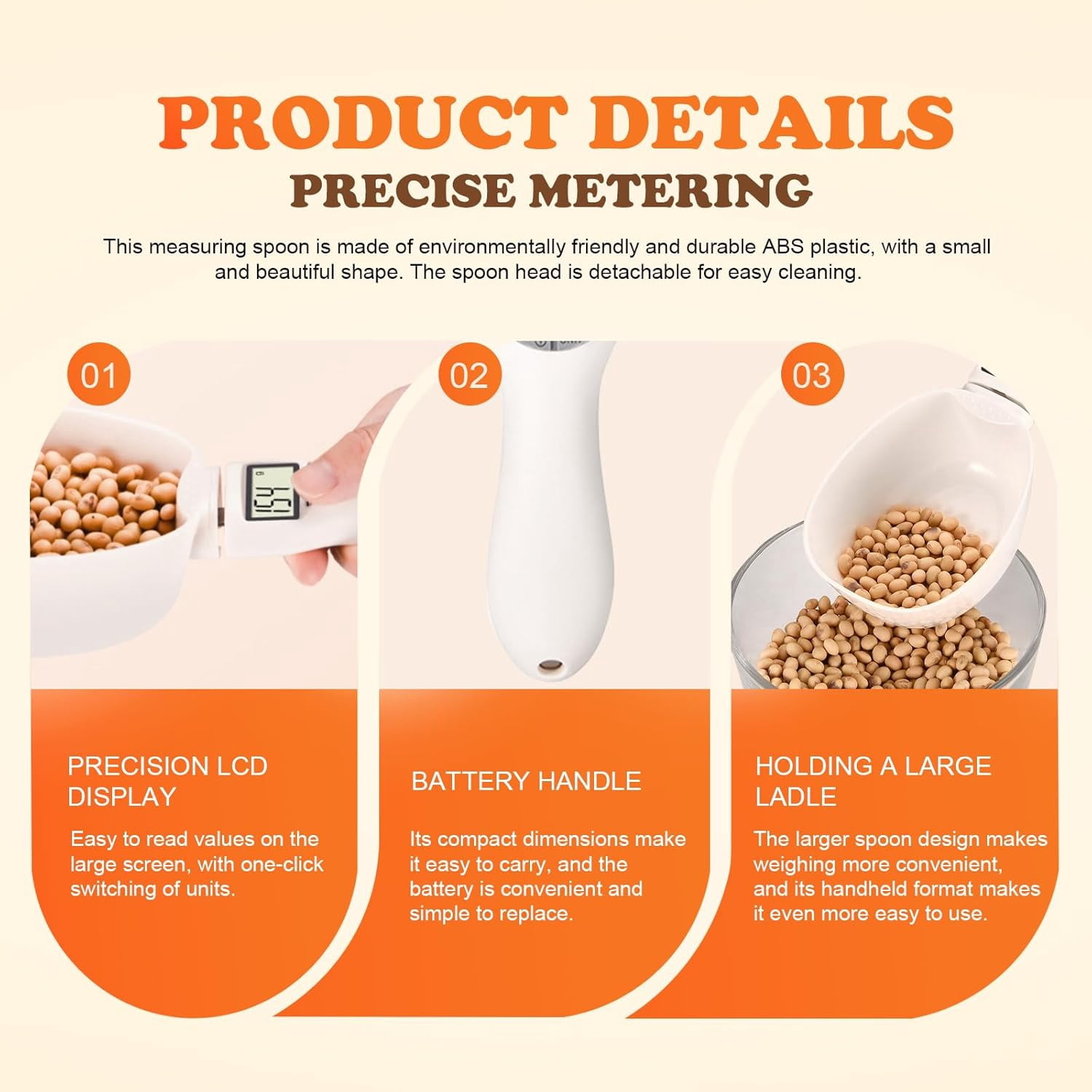 PRODUCT DETAILS

PRECISE METERING

This measuring spoon is made of environmentally friendly and durable ABS plastic, with a small and beautiful shape. The spoon head is detachable for easy cleaning.

01

PRECISION LCD DISPLAY

Easy to read values on the large screen, with one-click switching of units.

02

BATTERY HANDLE

Its compact dimensions make it easy to carry, and the battery is convenient and simple to replace.

03

HOLDING A LARGE LADLE

The larger spoon design makes weighing more convenient, and its handheld format makes it even more easy to use.