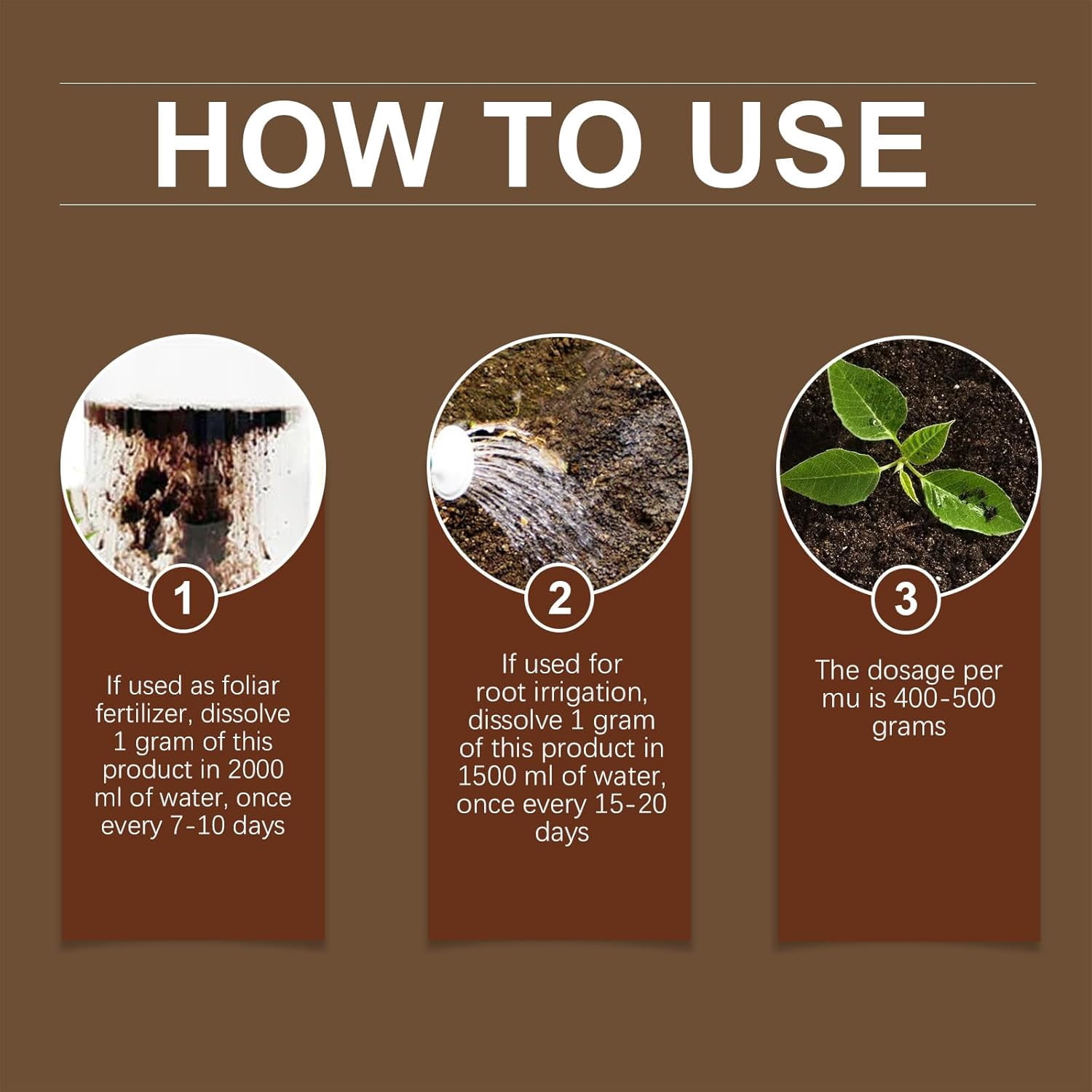 HOW TO USE

1

If used as foliar fertilizer, dissolve 1 gram of this product in 2000 ml of water, once every 7-10 days

2

If used for root irrigation, dissolve 1 gram of this product in 1500 ml of water, once every 15-20 days

3

The dosage per mu is 400-500 grams