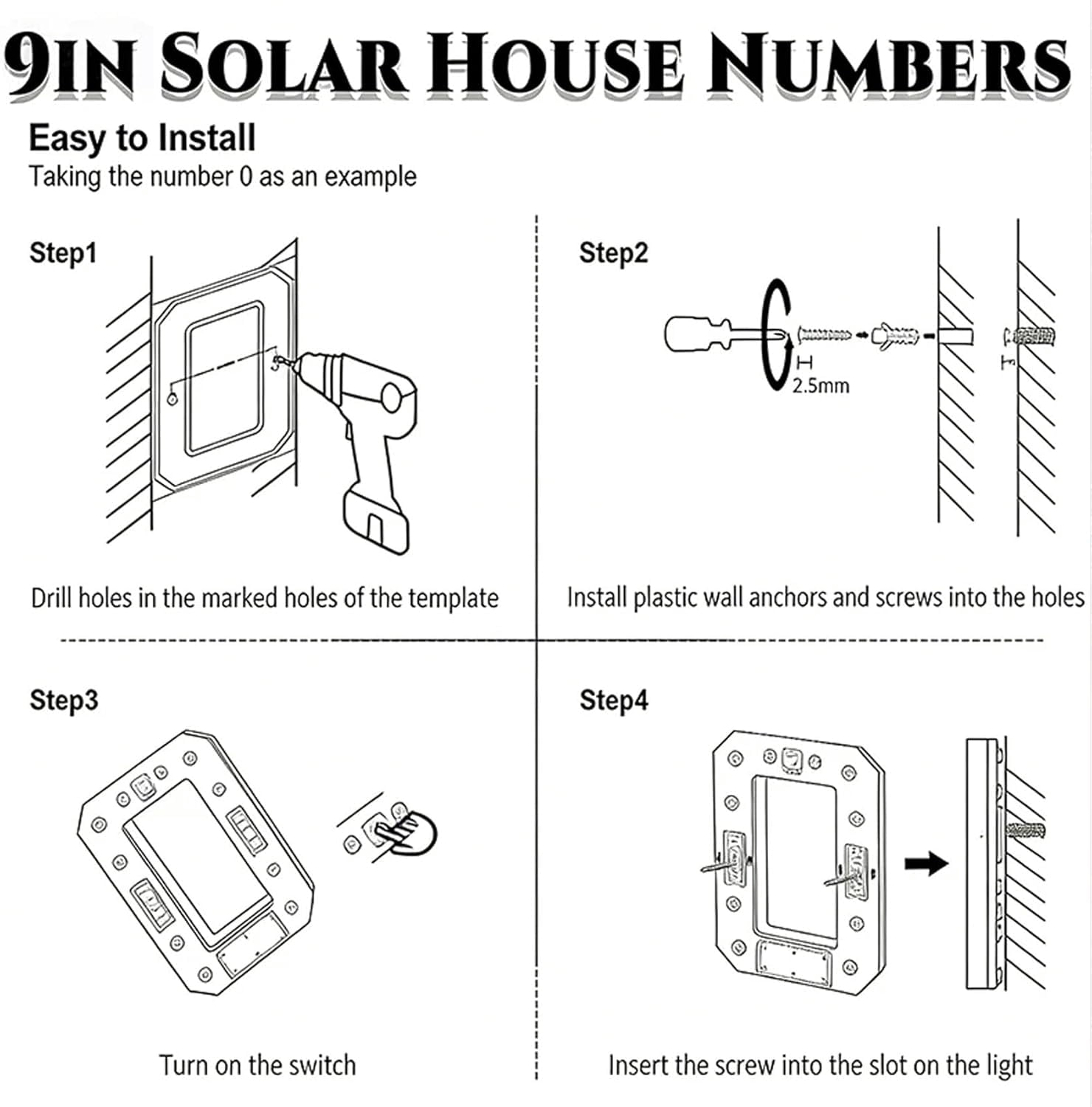 9IN SOLAR HOUSE NUMBERS

Easy to Install
Taking the number 0 as an example

Step1

Drill holes in the marked holes of the template

Step2

2.5mm

Install plastic wall anchors and screws into the holes

Step3

Turn on the switch

Step4

Insert the screw into the slot on the light