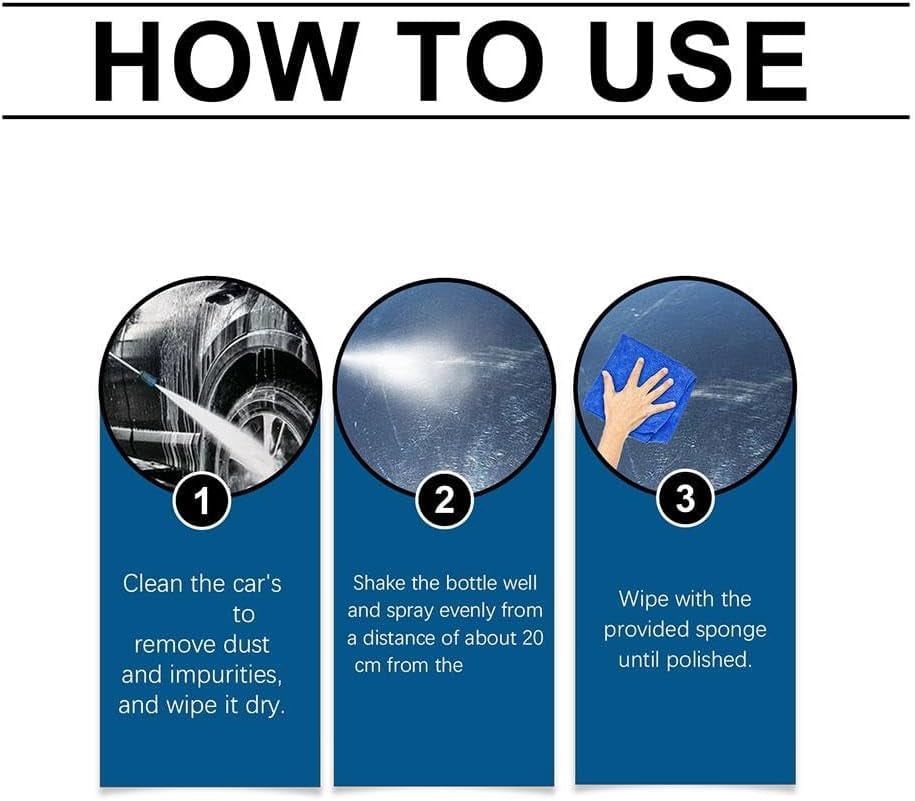 HOW TO USE

1

Clean the car's to remove dust and impurities, and wipe it dry.

2

Shake the bottle well and spray evenly from a distance of about 20 cm from the

3

Wipe with the provided sponge until polished.