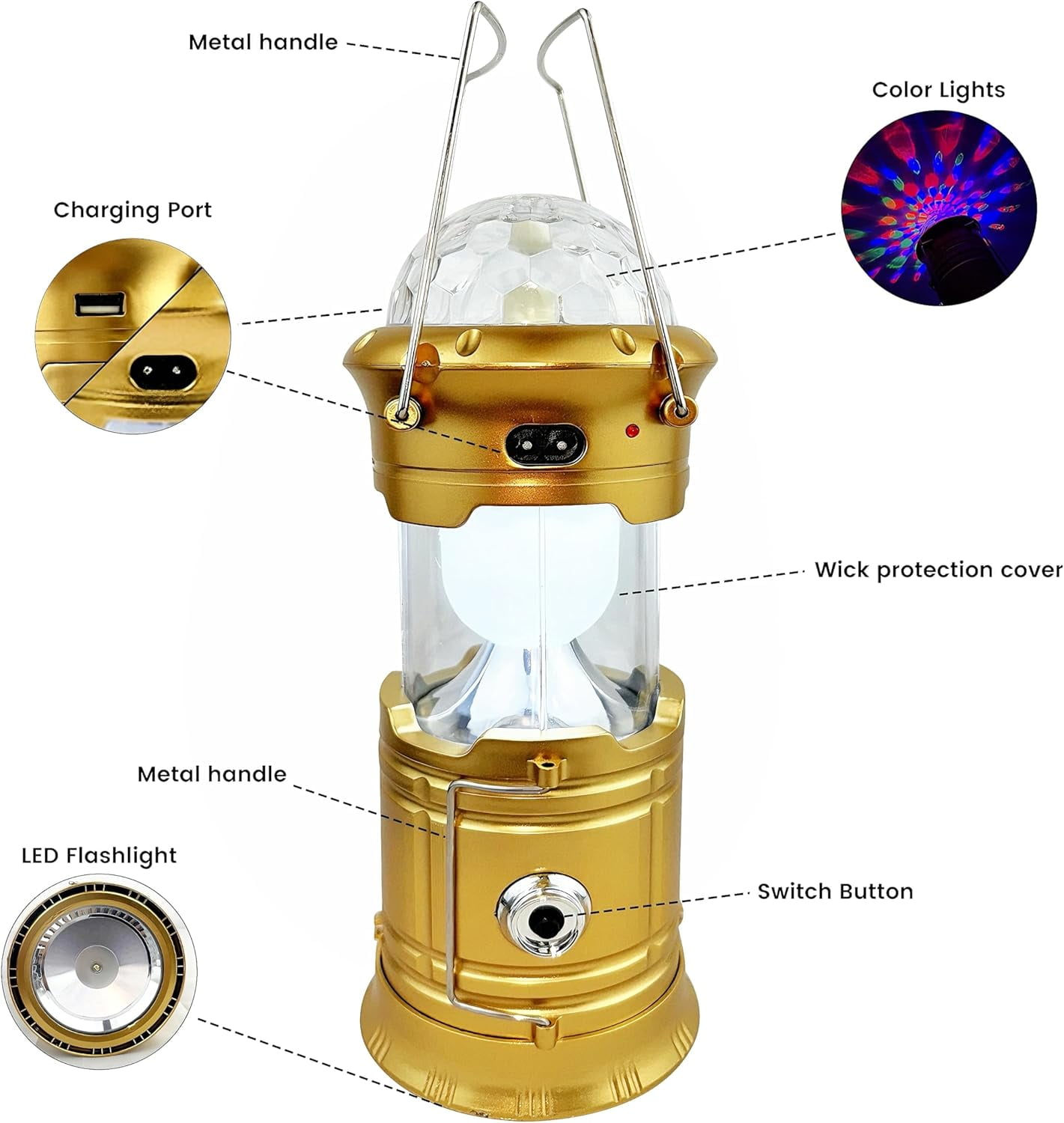 Metal handle

Color Lights

Charging Port

Wick protection cover

Metal handle

LED Flashlight

Switch Button