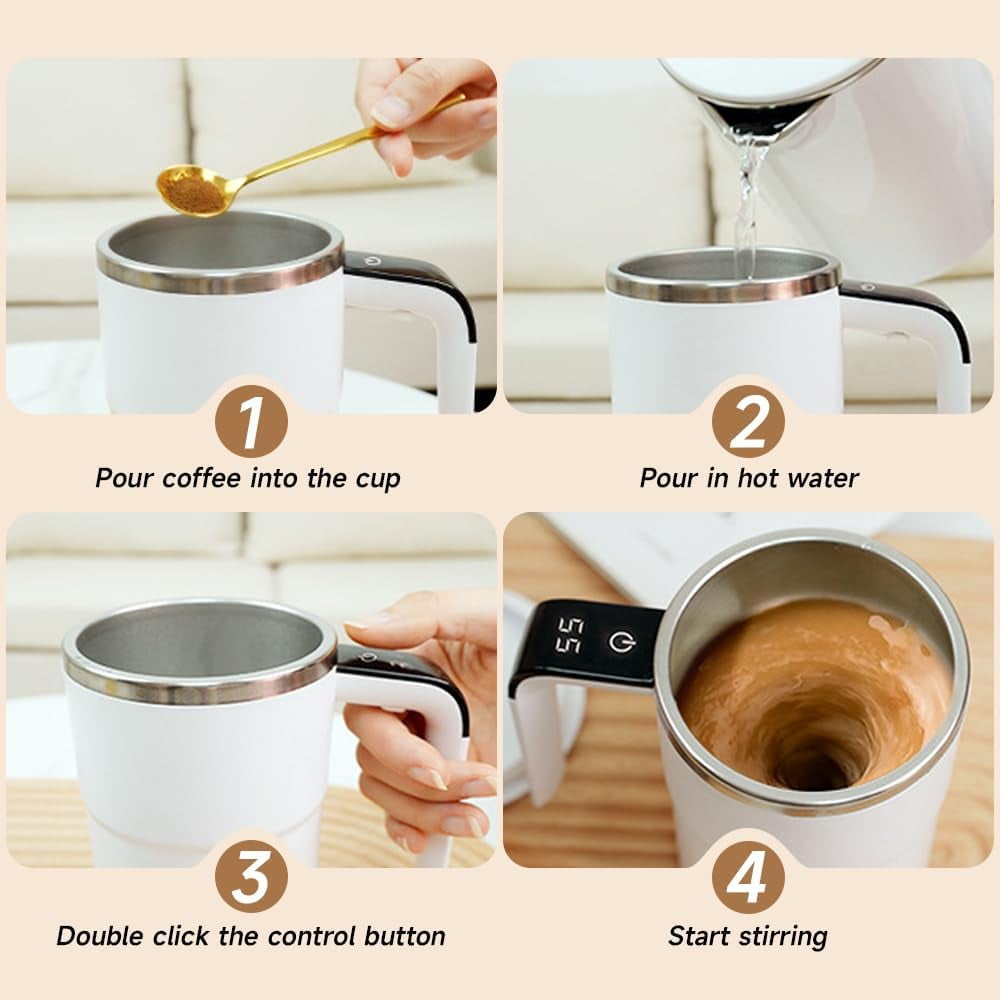 1
Pour coffee into the cup

2
Pour in hot water

3
Double click the control button

55

4
Start stirring