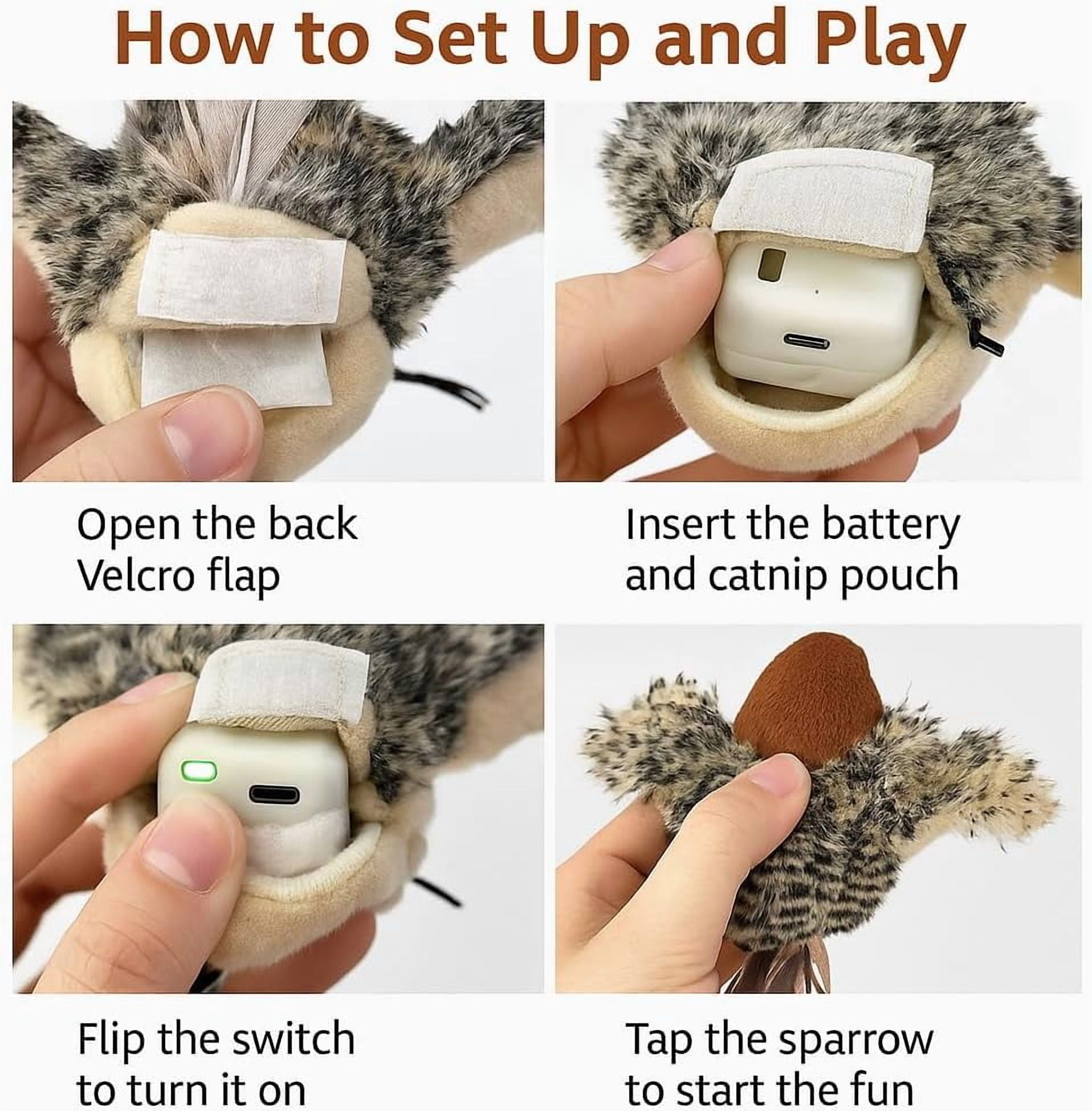 How to Set Up and Play

Open the back Velcro flap

Insert the battery and catnip pouch

Flip the switch to turn it on

Tap the sparrow to start the fun